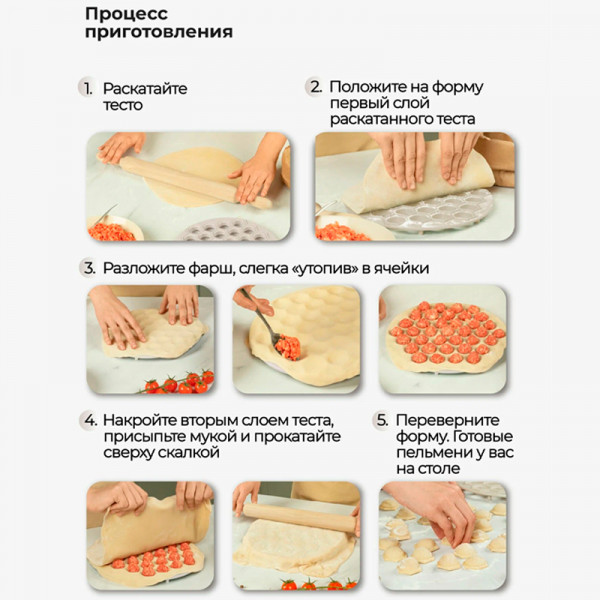 Процесс приготовления

1. Раскатайте тесто

2. Положите на форму первый слой раскатанного теста

3. Разложите фарш, слегка «утопив» в ячейки

4. Накройте вторым слоем теста, присыпьте мукой и прокатайте сверху скалкой

5. Переверните форму. Готовые пельмени у вас на столе